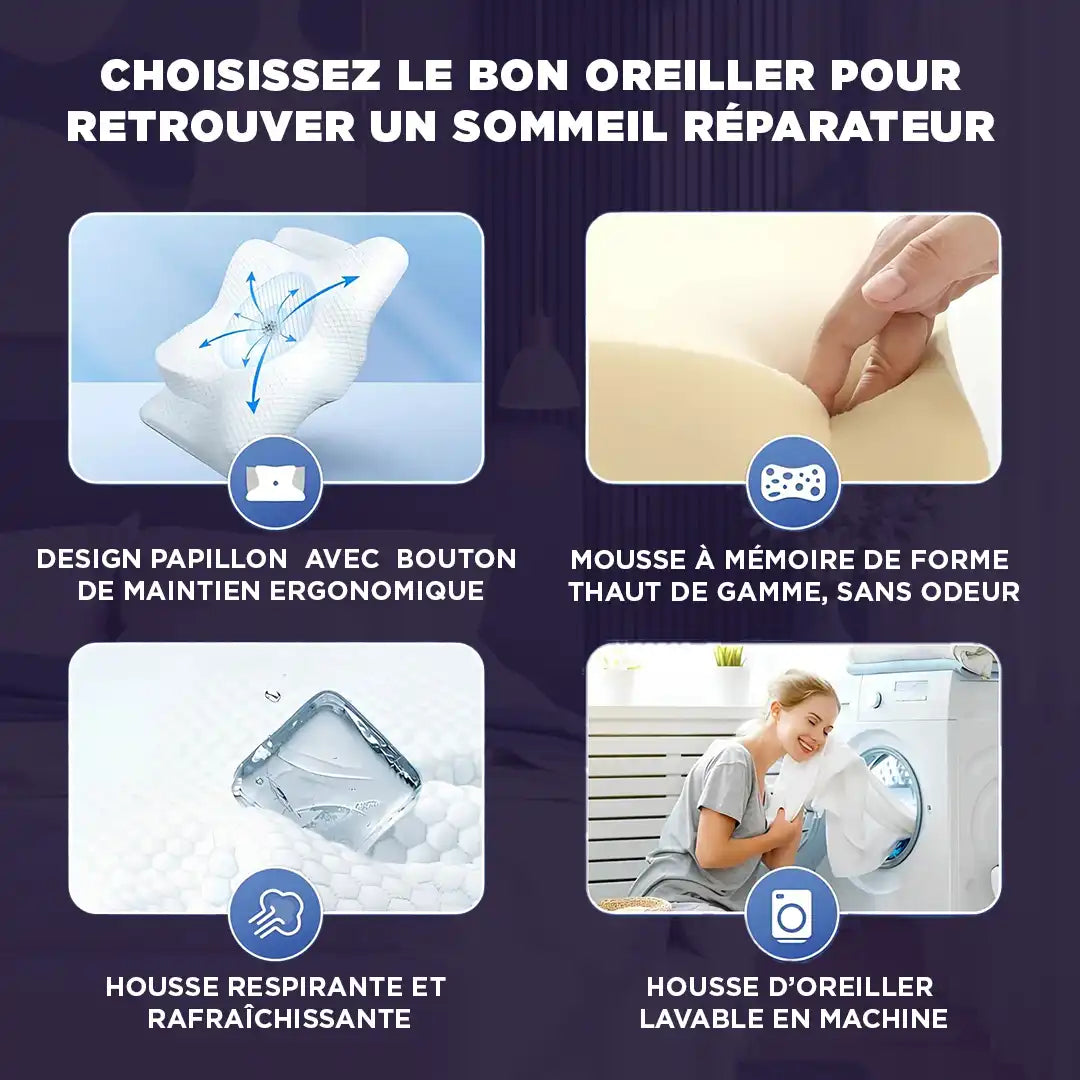 CHOISISSEZ LE BON OREILLER POUR RETROUVER UN SOMMEIL RÉPARATEUR

DESIGN PAPILLON AVEC BOUTON DE MAINTIEN ERGONOMIQUE

MOUSSE À MÉMOIRE DE FORME THAUT DE GAMME, SANS ODEUR

HOUSSE RESPIRANTE ET RAFRAÎCHISSANTE

HOUSSE D'OREILLER LAVABLE EN MACHINE