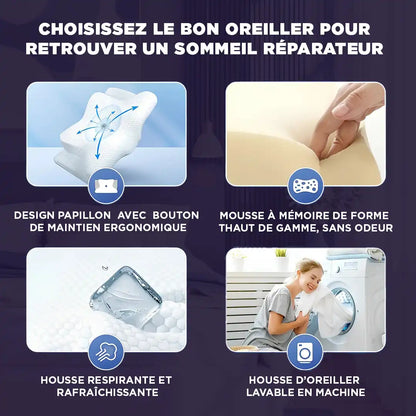 CHOISISSEZ LE BON OREILLER POUR RETROUVER UN SOMMEIL RÉPARATEUR

DESIGN PAPILLON AVEC BOUTON DE MAINTIEN ERGONOMIQUE

MOUSSE À MÉMOIRE DE FORME THAUT DE GAMME, SANS ODEUR

HOUSSE RESPIRANTE ET RAFRAÎCHISSANTE

HOUSSE D'OREILLER LAVABLE EN MACHINE